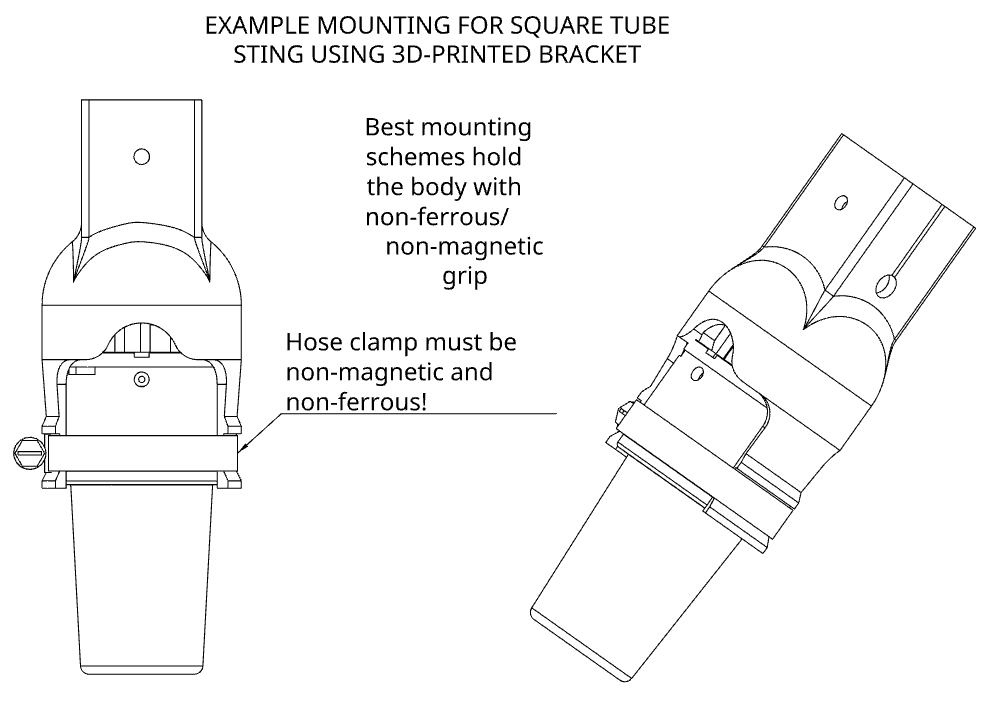 EXAMPLE MOUNTING FOR SQUARE TUBE STING USING 3D-PRINTED BRACKET

Best mounting schemes hold the body with non-ferrous/ non-magnetic grip

Hose clamp must be non-magnetic and non-ferrous!